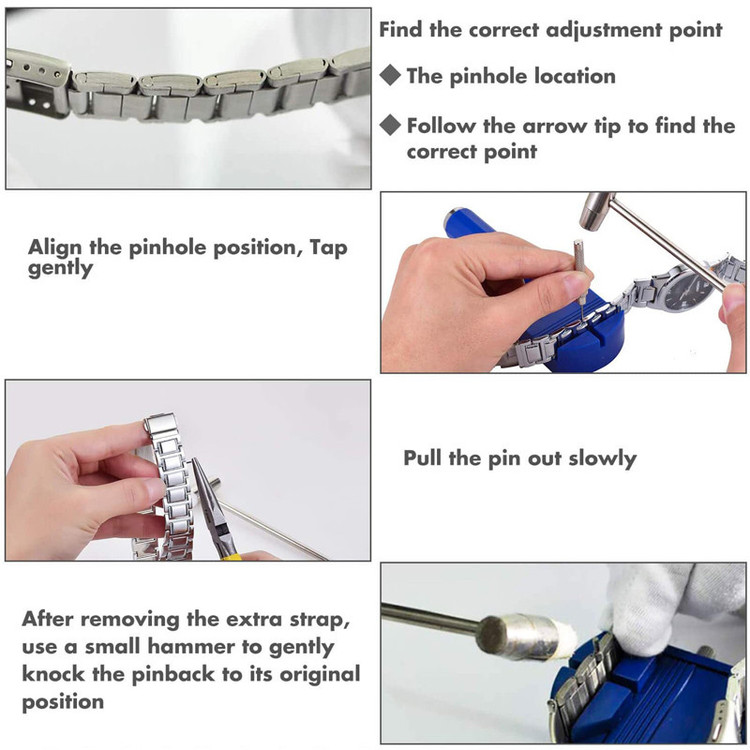 Find the correct adjustment point

◆ The pinhole location

◆ Follow the arrow tip to find the correct point

Align the pinhole position, Tap gently

Pull the pin out slowly

After removing the extra strap, use a small hammer to gently knock the pinback to its original position